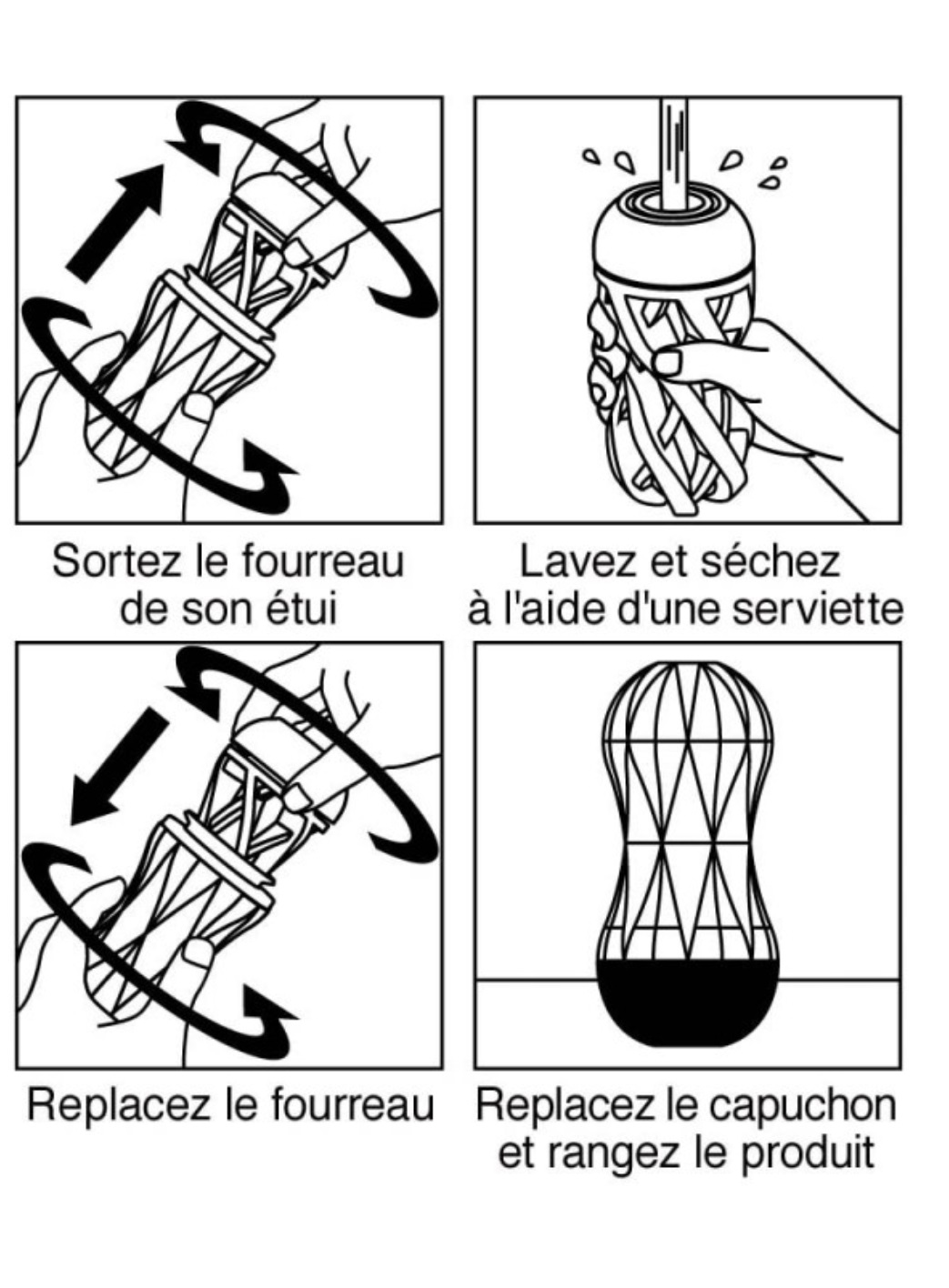 Sortez le fourreau de son étui

Lavez et séchez à l'aide d'une serviette

Replacez le fourreau

Replacez le capuchon et rangez le produit