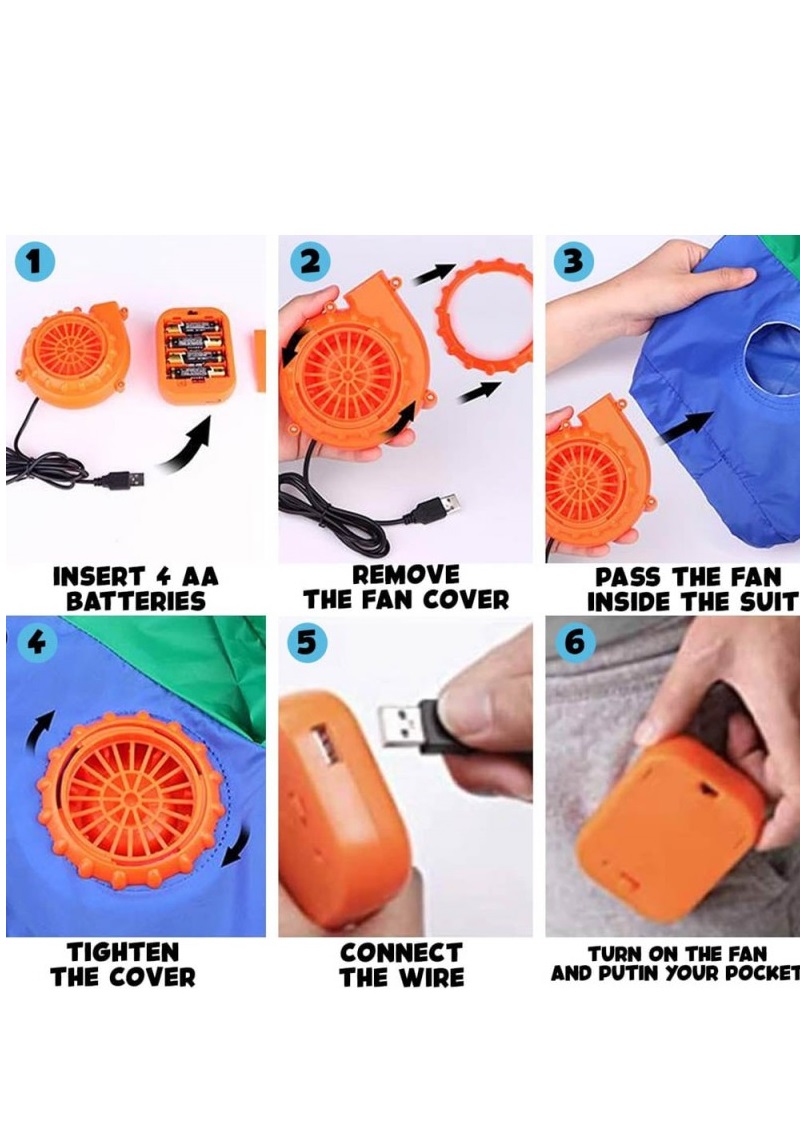 1

INSERT 4 AA BATTERIES

2

REMOVE THE FAN COVER

3

PASS THE FAN INSIDE THE SUIT

4

TIGHTEN THE COVER

5

CONNECT THE WIRE

6

TURN ON THE FAN AND PUTIN YOUR POCKET