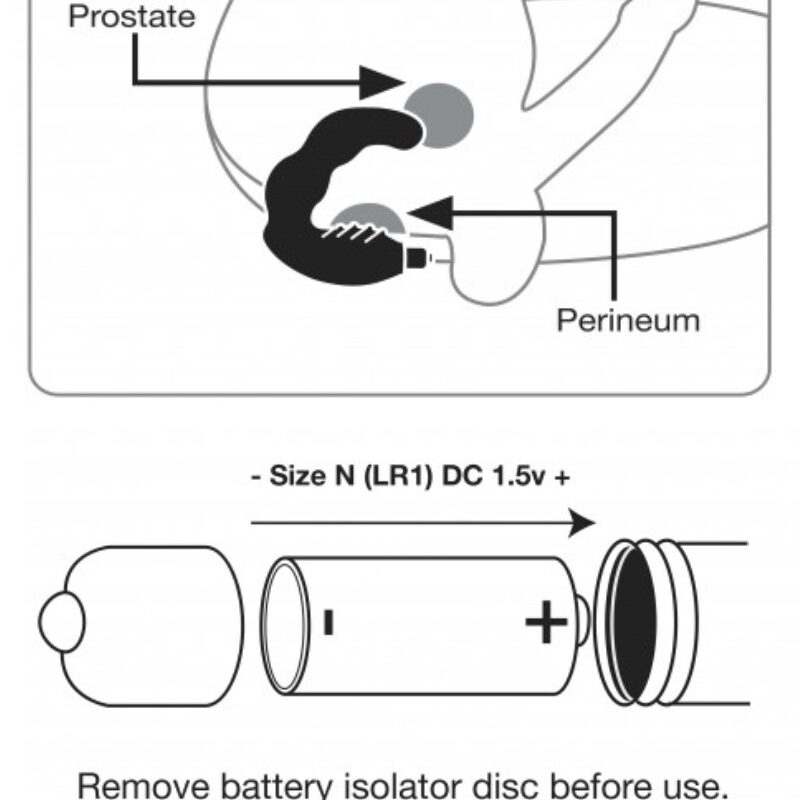 Prostate

Perineum

- Size N (LR1) DC 1.5v +

-

+

Remove battery isolator disc before use.