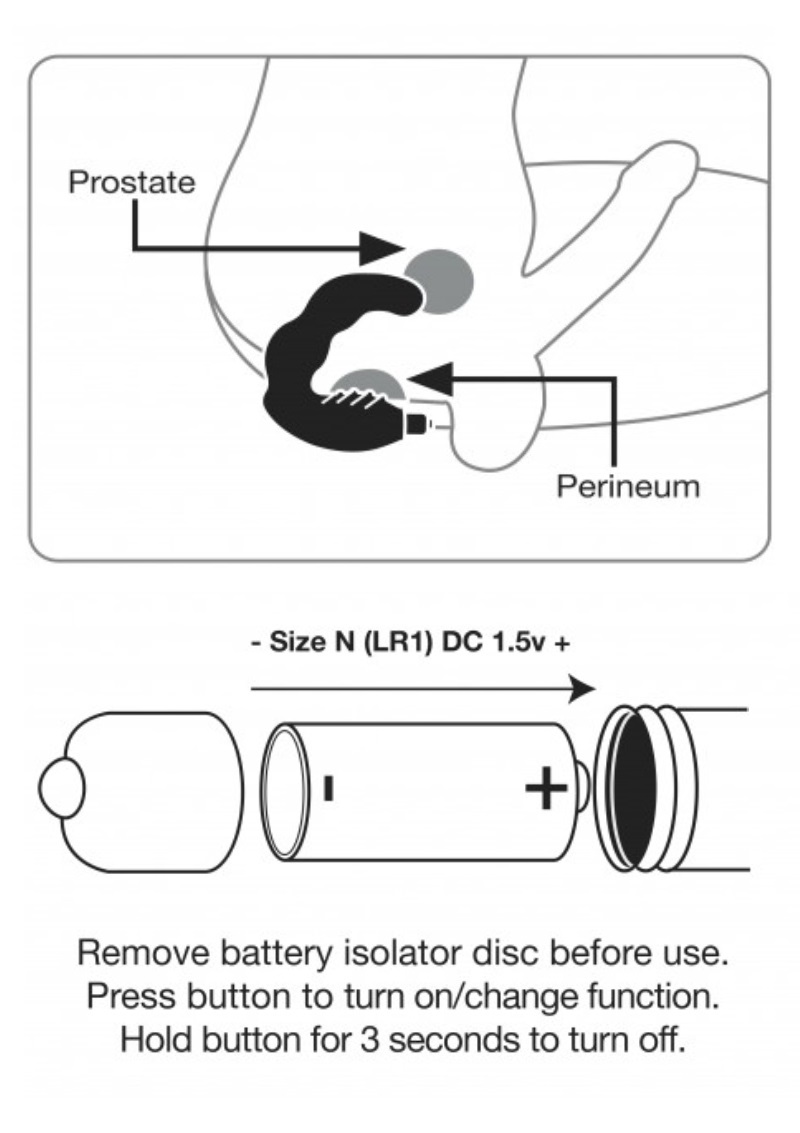 Prostate

Perineum

- Size N (LR1) DC 1.5v +

-

+

Remove battery isolator disc before use.
Press button to turn on/change function.
Hold button for 3 seconds to turn off.