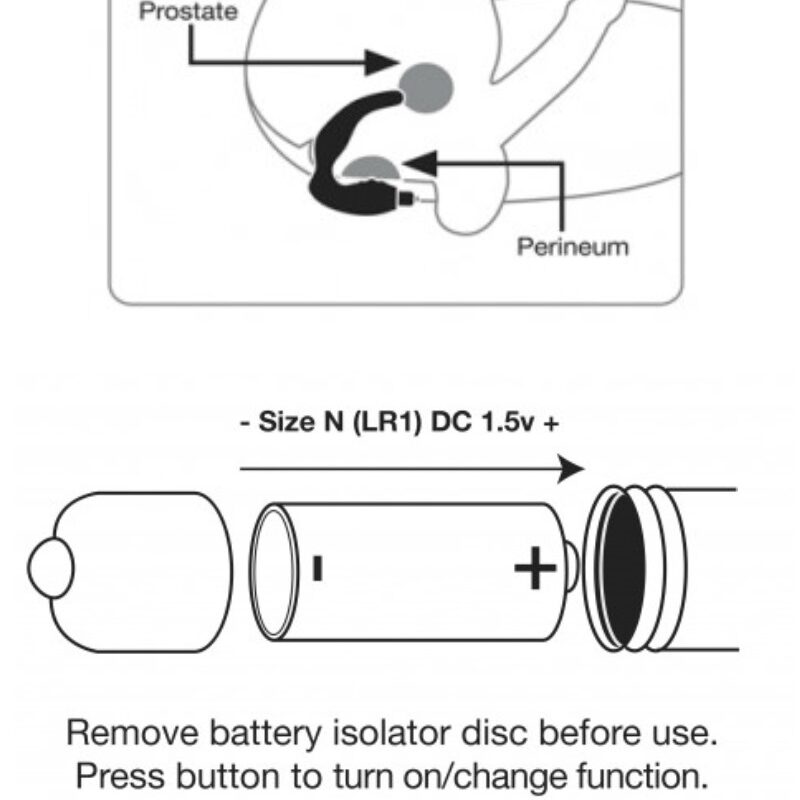 Prostate

Perineum

- Size N (LR1) DC 1.5v +

-

+

Remove battery isolator disc before use.
Press button to turn on/change function.